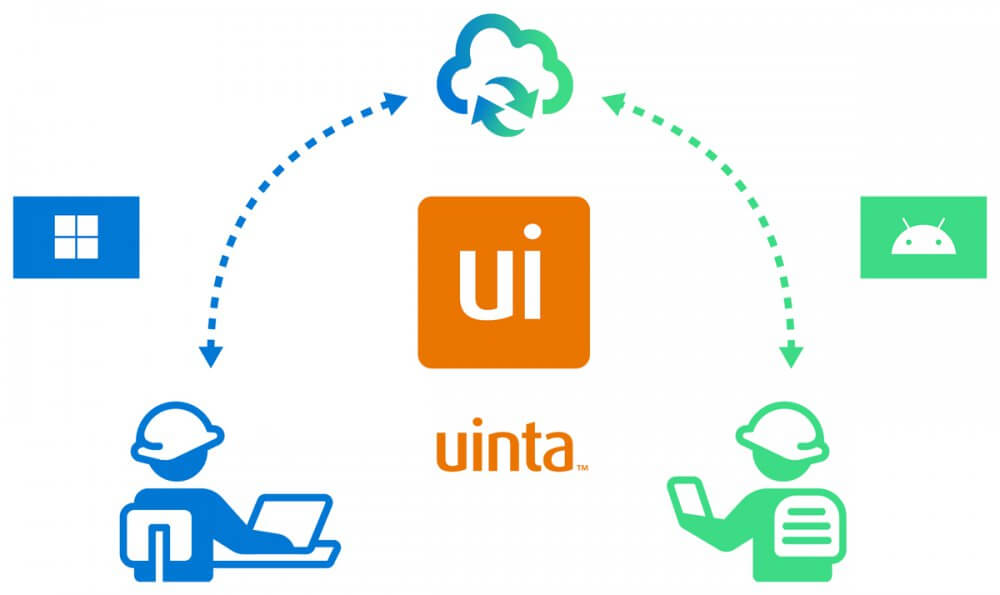 ui

uinta™